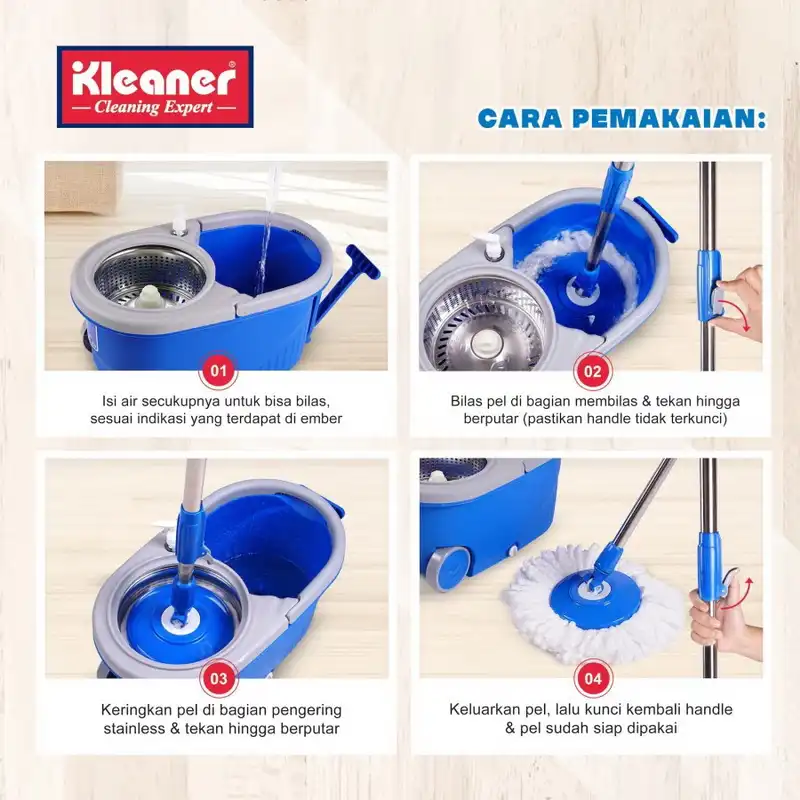 Kleaner®
— Cleaning Expert —

CARA PEMAKAIAN:

01
Isi air secukupnya untuk bisa bilas, sesuai indikasi yang terdapat di ember

02
Bilas pel di bagian membilas & tekan hingga berputar (pastikan handle tidak terkunci)

03
Keringkan pel di bagian pengering stainless & tekan hingga berputar

04
Keluarkan pel, lalu kunci kembali handle & pel sudah siap dipakai