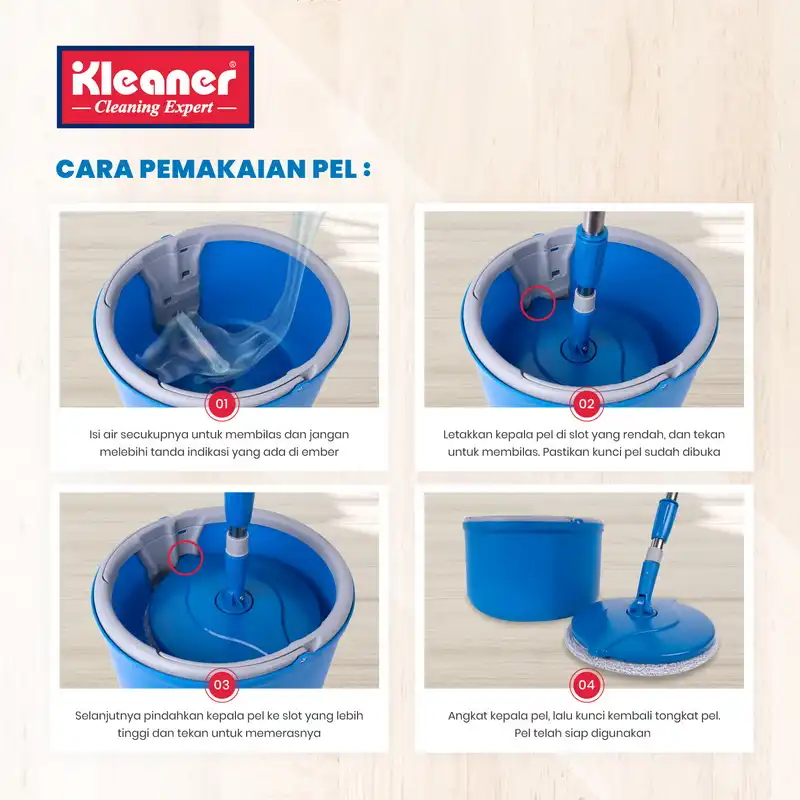 Kleaner®
— Cleaning Expert —

CARA PEMAKAIAN PEL :

01

Isi air secukupnya untuk membilas dan jangan melebihi tanda indikasi yang ada di ember

02

Letakkan kepala pel di slot yang rendah, dan tekan untuk membilas. Pastikan kunci pel sudah dibuka

03

Selanjutnya pindahkan kepala pel ke slot yang lebih tinggi dan tekan untuk memerasnya

04

Angkat kepala pel, lalu kunci kembali tongkat pel. Pel telah siap digunakan