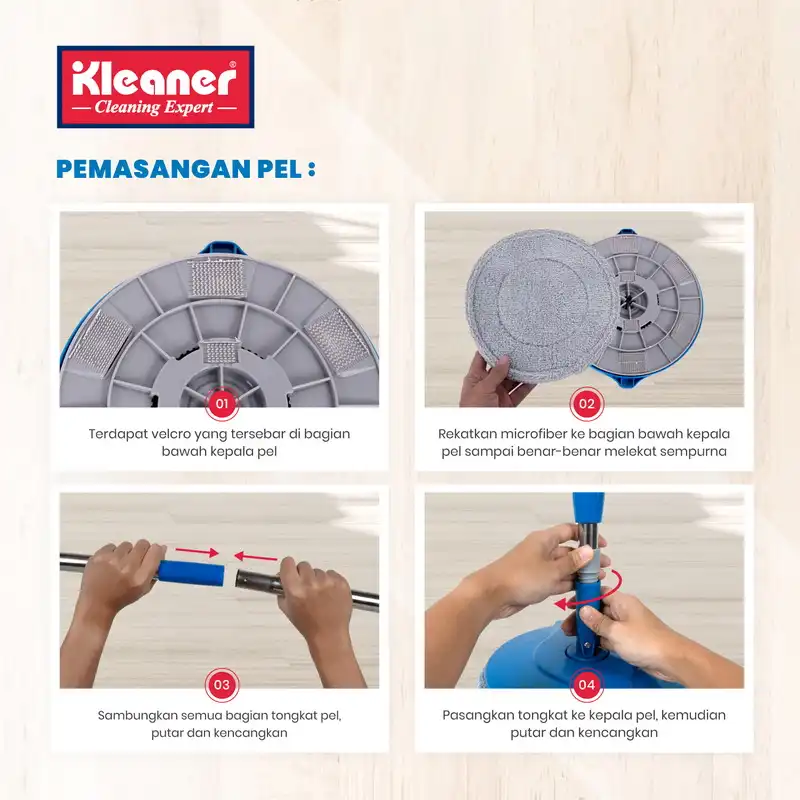 Kleaner®
— Cleaning Expert —

PEMASANGAN PEL :

01
Terdapat velcro yang tersebar di bagian bawah kepala pel

02
Rekatkan microfiber ke bagian bawah kepala pel sampai benar-benar melekat sempurna

03
Sambungkan semua bagian tongkat pel, putar dan kencangkan

04
Pasangkan tongkat ke kepala pel, kemudian putar dan kencangkan