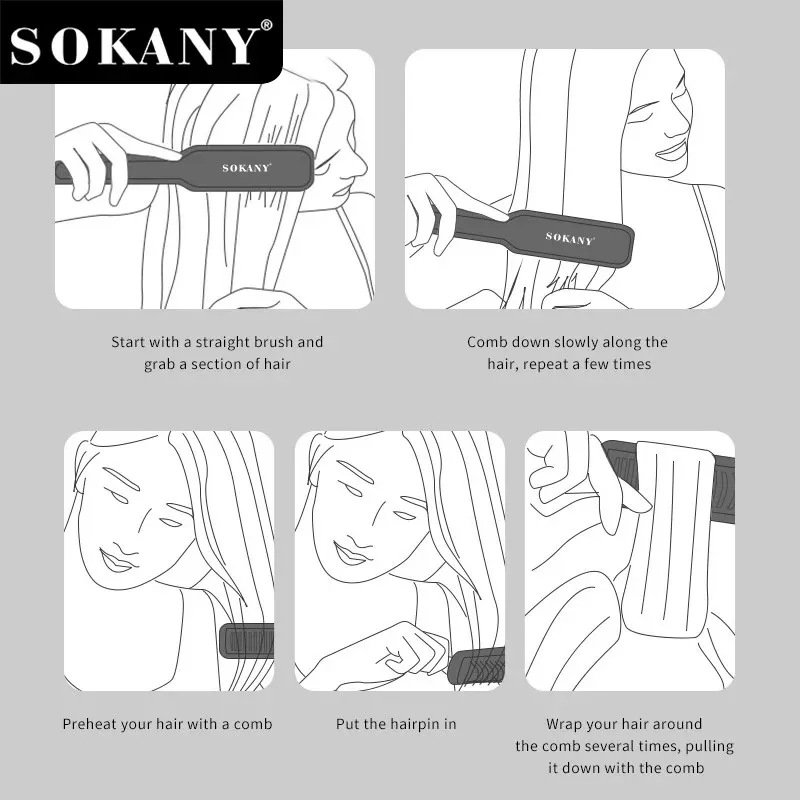 SOKANY®

SOKANY®

SOKANY®

Start with a straight brush and grab a section of hair

Comb down slowly along the hair, repeat a few times

Preheat your hair with a comb

Put the hairpin in

Wrap your hair around the comb several times, pulling it down with the comb