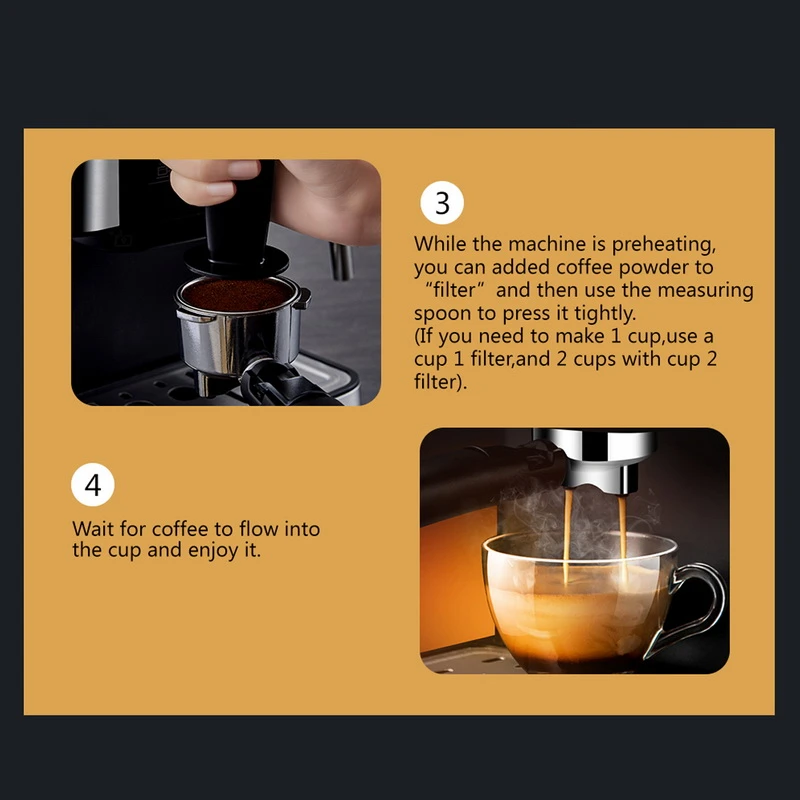 3

While the machine is preheating, you can added coffee powder to “filter” and then use the measuring spoon to press it tightly.
(If you need to make 1 cup,use a cup 1 filter,and 2 cups with cup 2 filter).

4

Wait for coffee to flow into the cup and enjoy it.